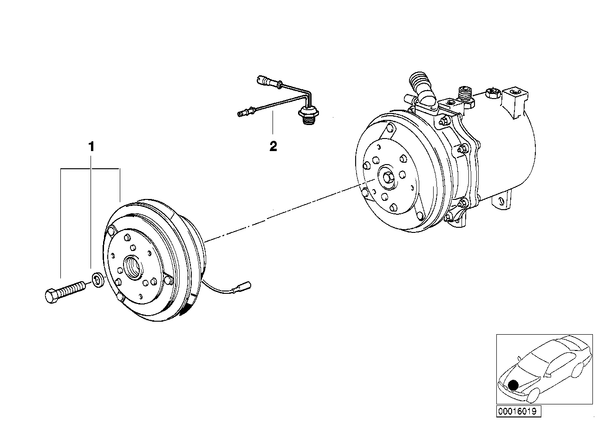 2

1

00016019