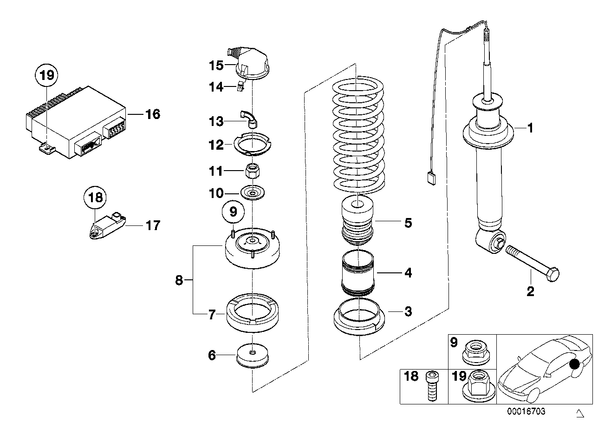 19
16
18
17
15
14
13
12
11
10
9
8
7
6
5
4
3
1
2
9
18
19
00016703