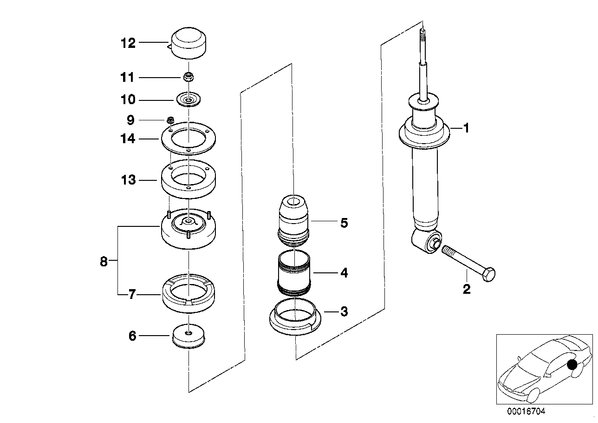 12
11
10
9
14
13
8
7
6
5
4
3
1
2
00016704