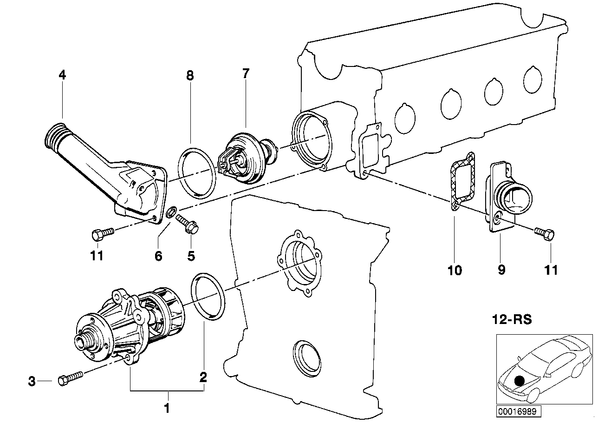 4
8
7
11
6
5
10
9
11
3
2
1
12-RS
C0016989