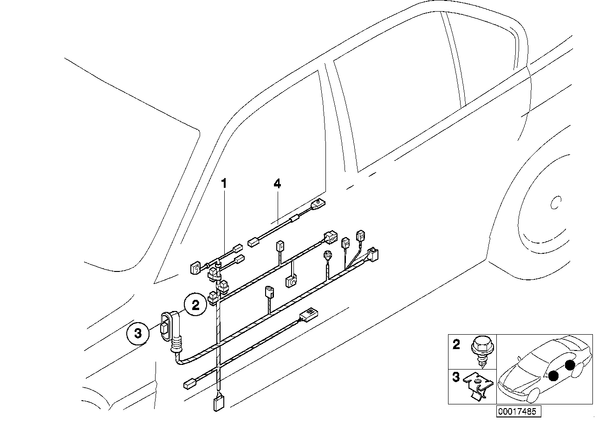 1
4
2
3
2
3
C0017485