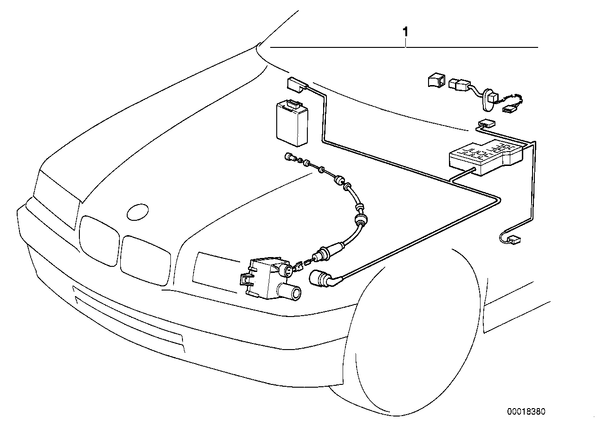 1

00018380