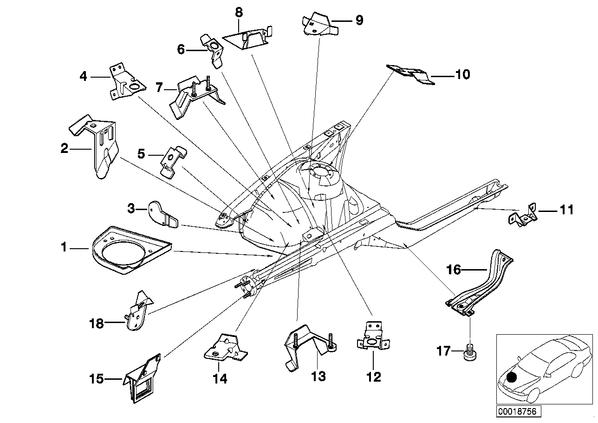 8
9
6
4
7
10
2
5
3
11
1
16
18
17
15
14
13
12
C0018756