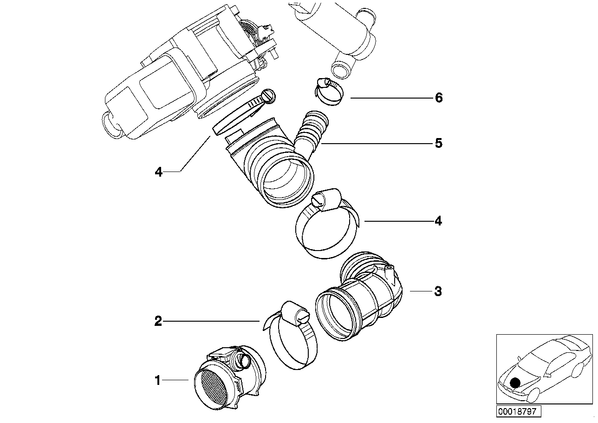 6
5
4
4
3
2
1
00018797