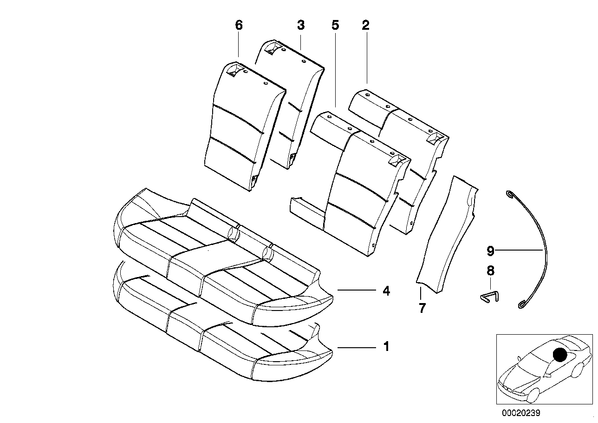 6
3
5
2
9
8
4
7
1
00020239