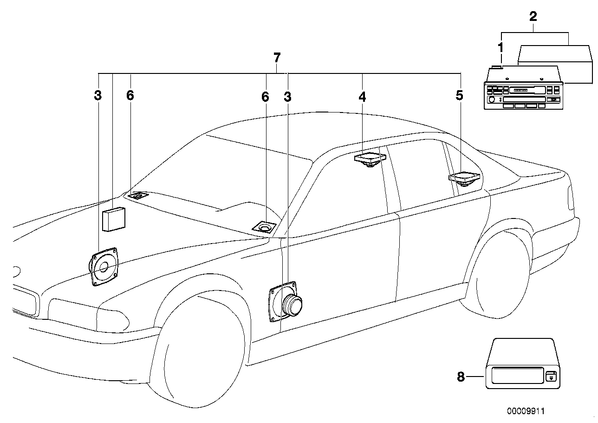 2
1
7
3
6
6
3
4
5
8
00009911