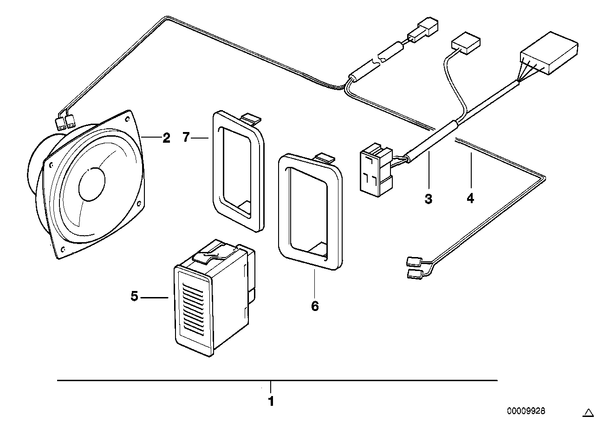 2
7
3
4
5
6
1
00009928