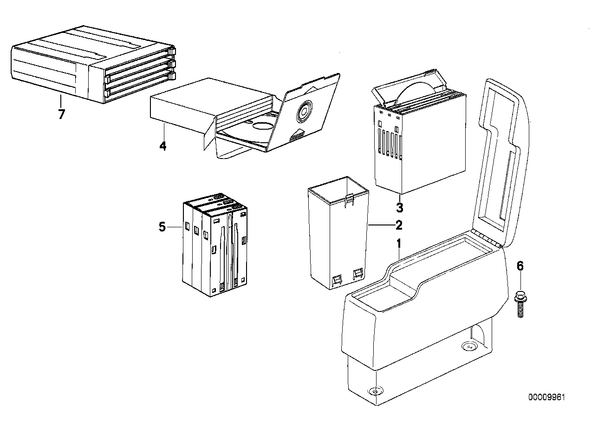 7
4
3
5
2
1
6
00009961