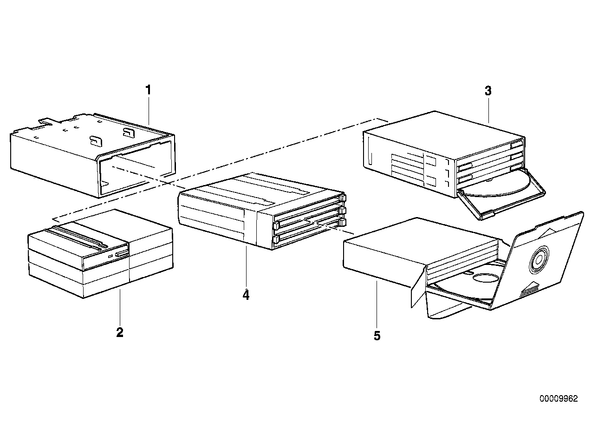 1
3
4
2
5
00009962