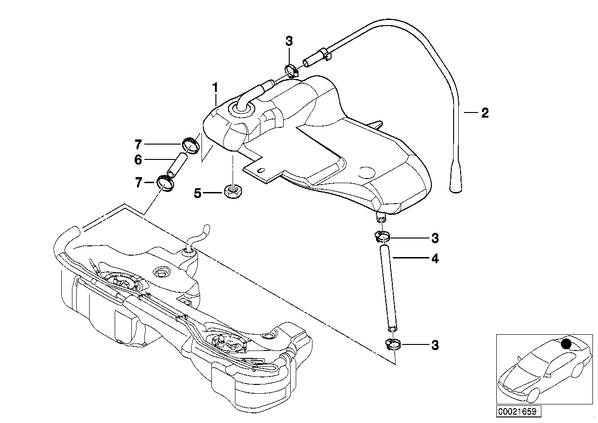 3
1
2
7
6
7
5
3
4
3
00021659