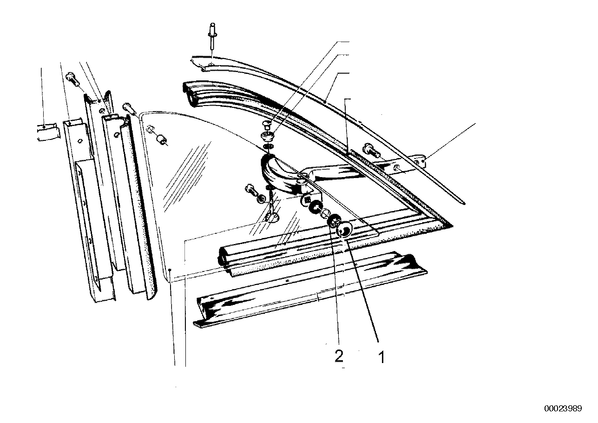 2
1
00023989