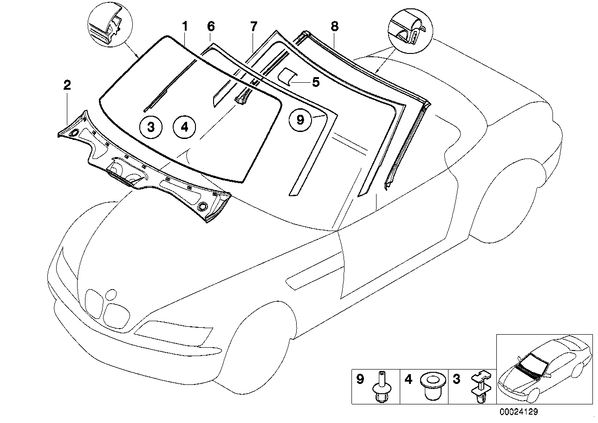 1
6
7
8
2
5
3
4
9
9
4
3
00024129