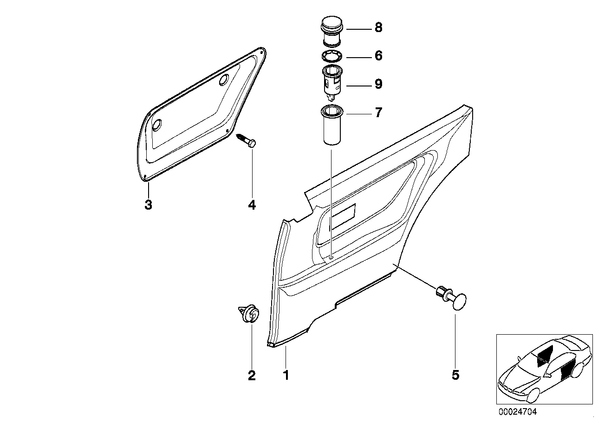 8
6
9
7
3
4
2
1
5
00024704