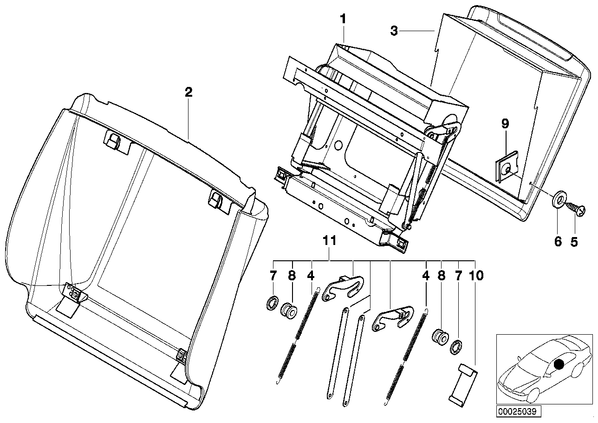 1
3
2
9
6
5
11
7
8
4
4
8
7
10
C0025039