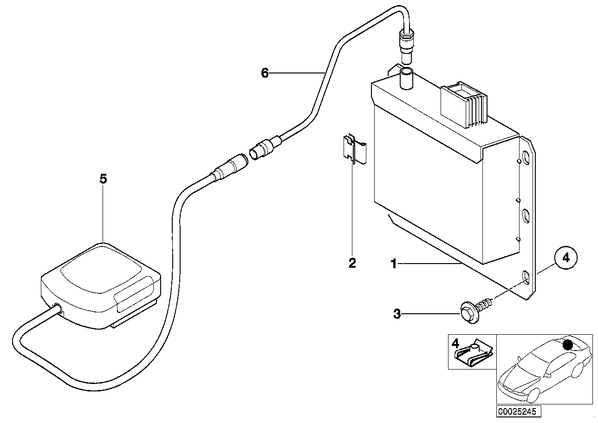 6
5
2
1
4
3
4
C0025245