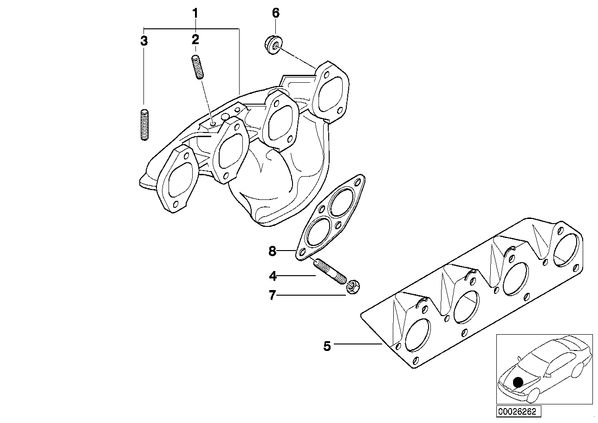 1
6
3
2
8
4
7
5
C0026262