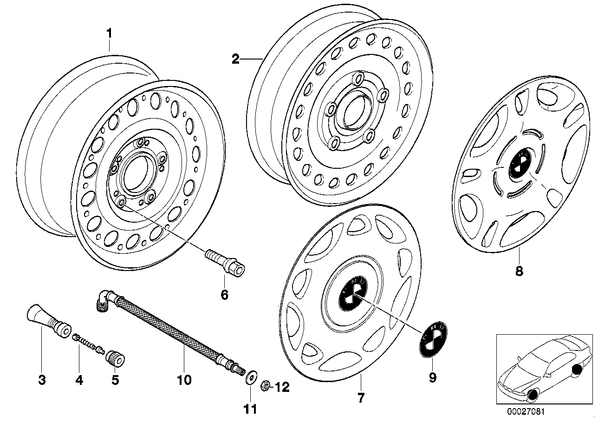 1
2
8
6
3
4
5
10
11
12
7
9
00027081