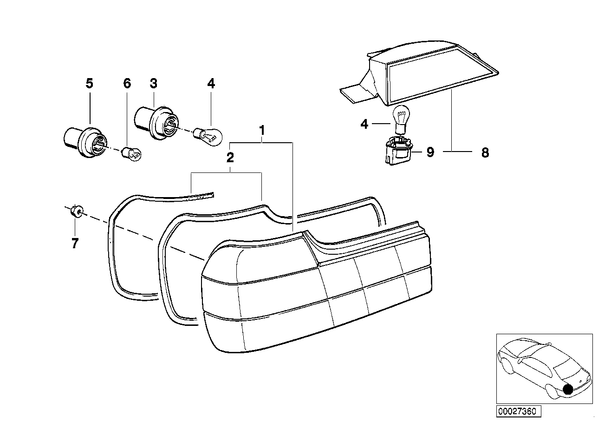 5
6
3
4
1
2
7
4
9
8
00027360