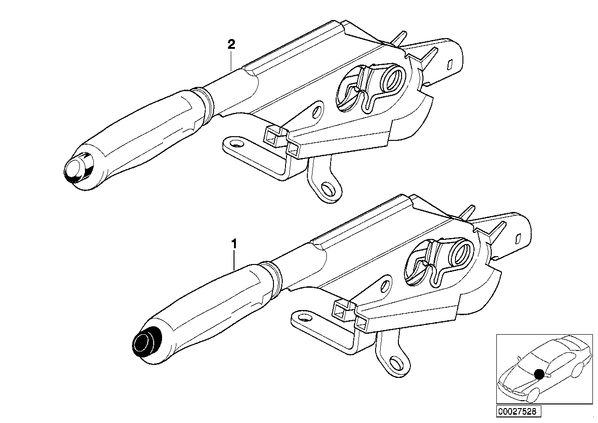 2

1

C0027528