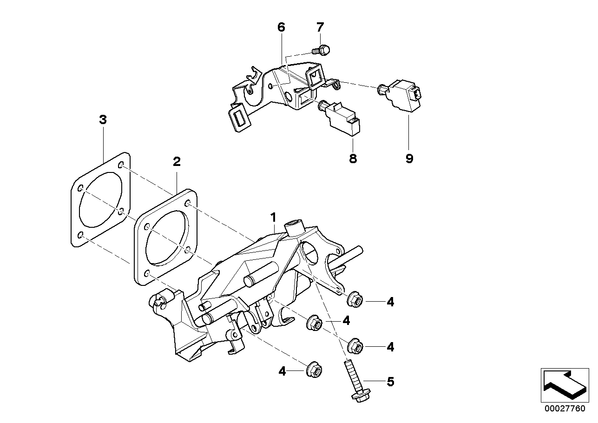 6
7
3
2
8
9
1
4
4
4
4
5
00027760