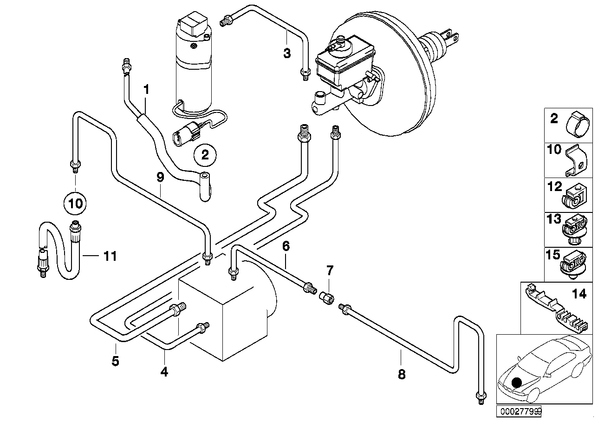 3
1
2
9
10
11
6
7
5
4
8
2
10
12
13
15
14
00027799