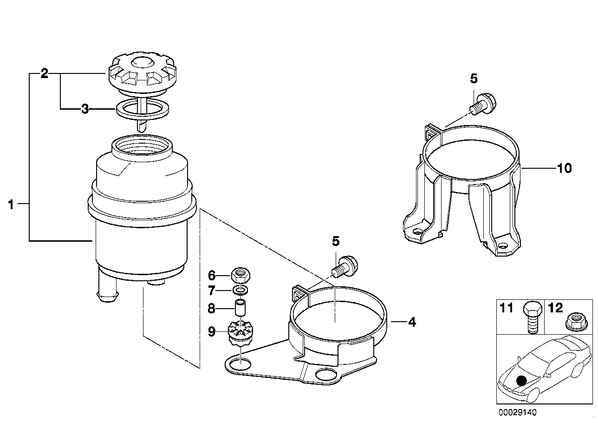 2
3
1
5
10
5
6
7
8
9
4
11
12
00029140