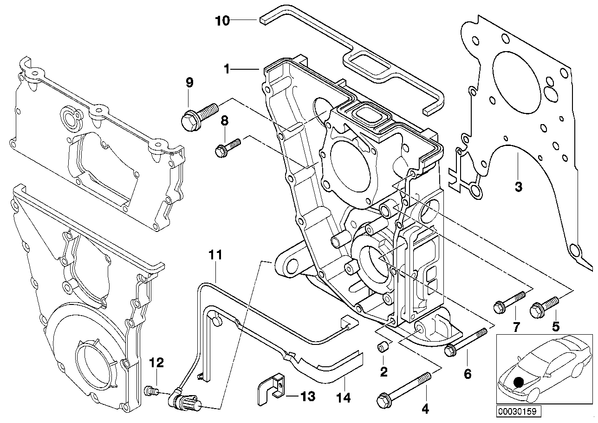 10
1
9
8
3
11
7
5
12
2
6
13
14
4
00030159