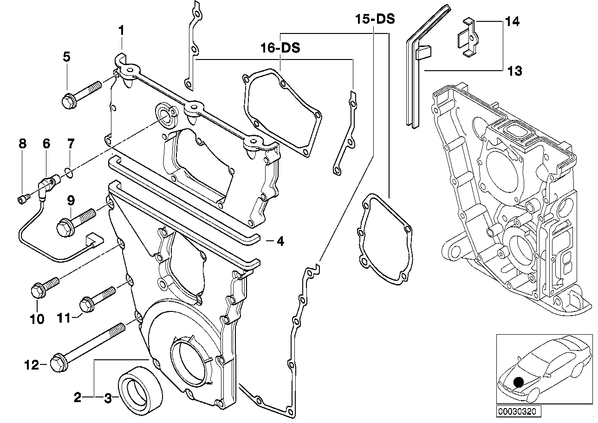 1
5
15-DS
16-DS
14
13
8
6
7
9
4
10
11
12
2
3
00030320