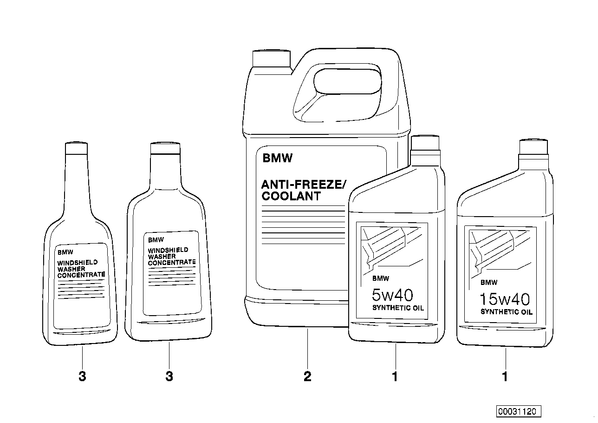 BMW
WINDSHIELD
WASHER
CONCENTRATE

BMW
WINDSHIELD
WASHER
CONCENTRATE

BMW
ANTI-FREEZE/
COOLANT

BMW
5w40
SYNTHETIC OIL

BMW
15w40
SYNTHETIC OIL

3
3
2
1
1

00031120