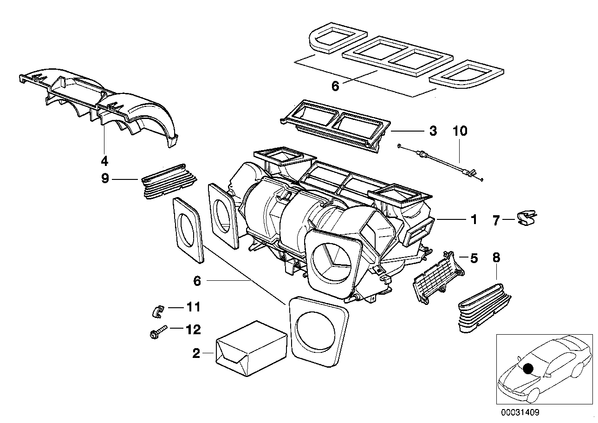 6
3
10
4
9
1
7
5
8
6
11
12
2
00031409