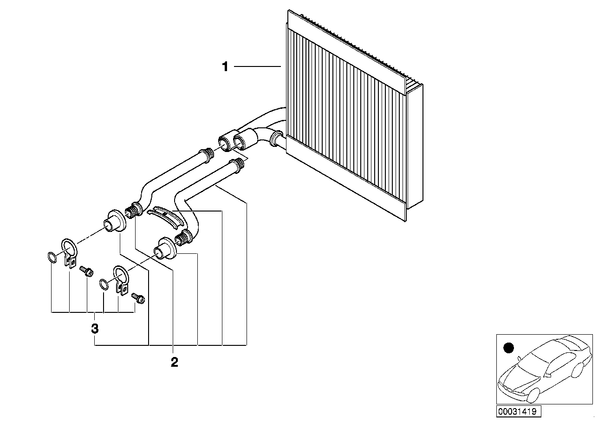 1

3

2

00031419