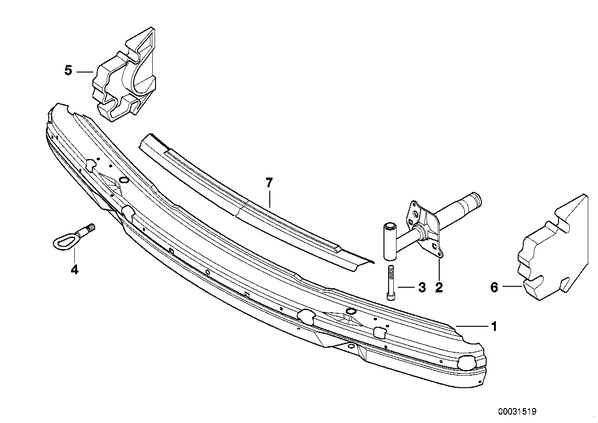 5
7
4
3
2
6
1
00031519