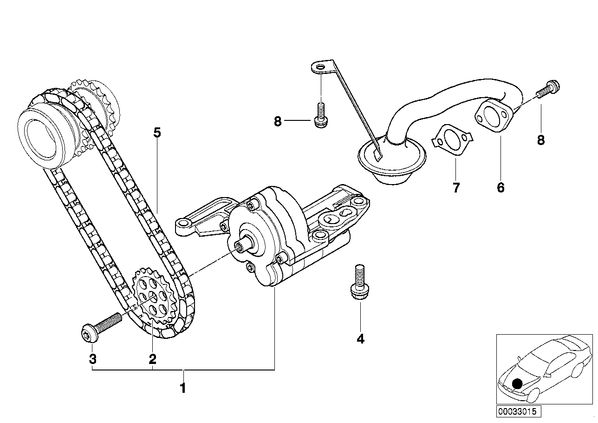 5
8
8
7
6
4
3
2
1
00033015