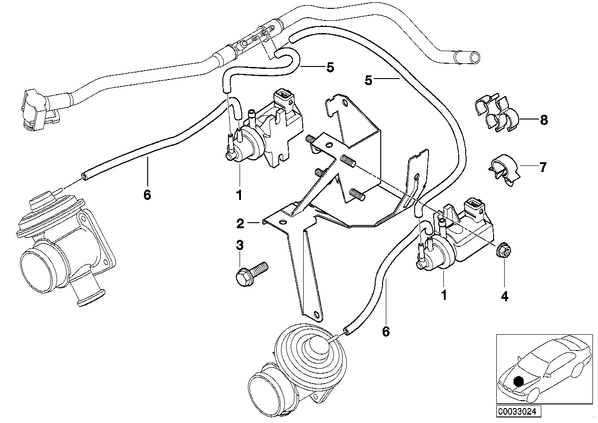 5
5
8
7
6
1
2
3
1
4
6
C0033024