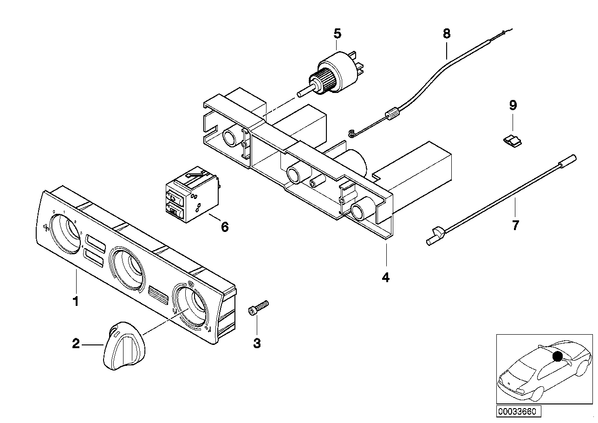 5
8
9
6
7
4
1
2
3
00033660