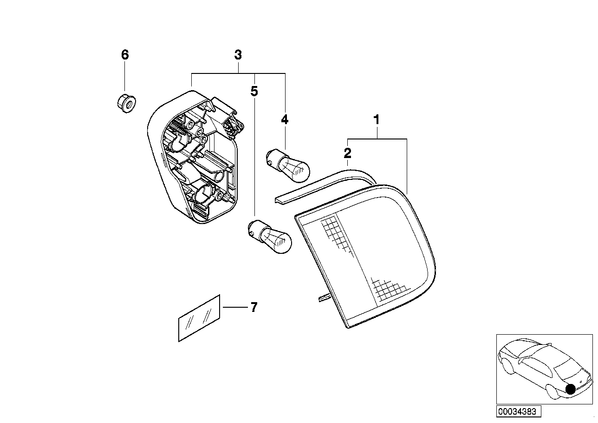 6
3
5
4
1
2
7
00034383