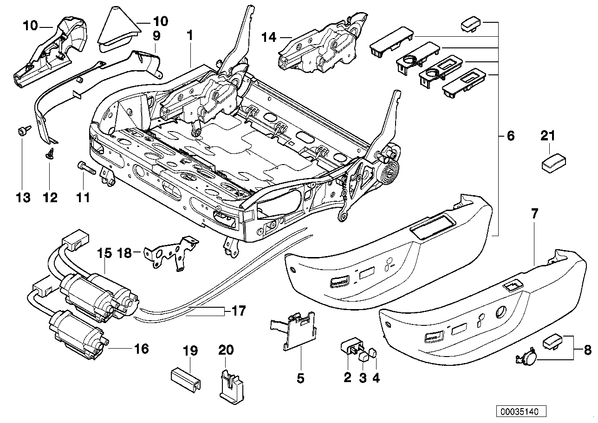 10
10
9
1
14
6
21
13
12
11
7
15
18
17
16
19
20
5
2
3
4
8
00035140