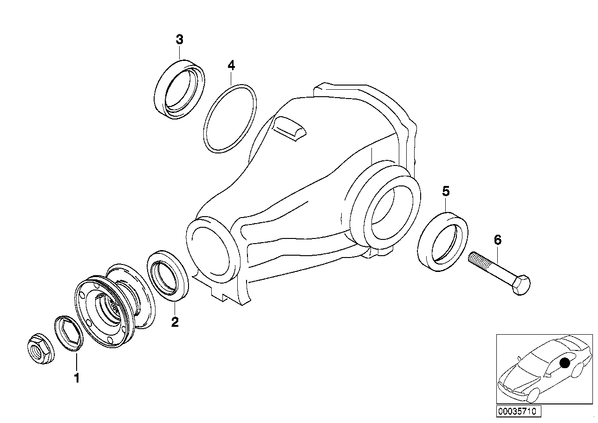 3
4
5
6
2
1
00035710