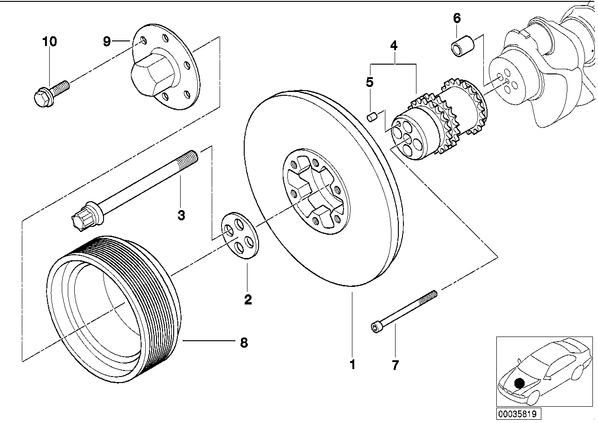 10
9
6
4
5
3
2
8
1
7
00035819