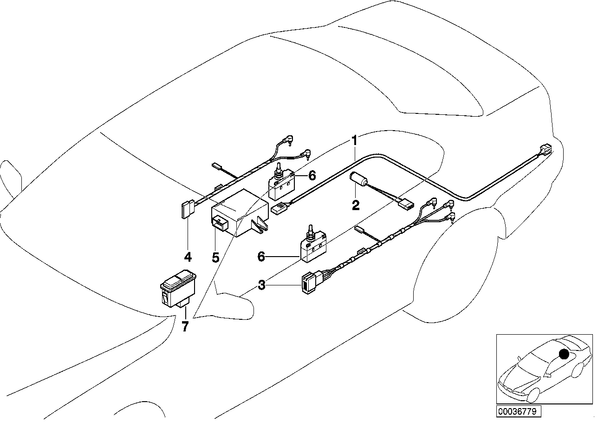 1
6
2
4
5
6
3
7
C0036779