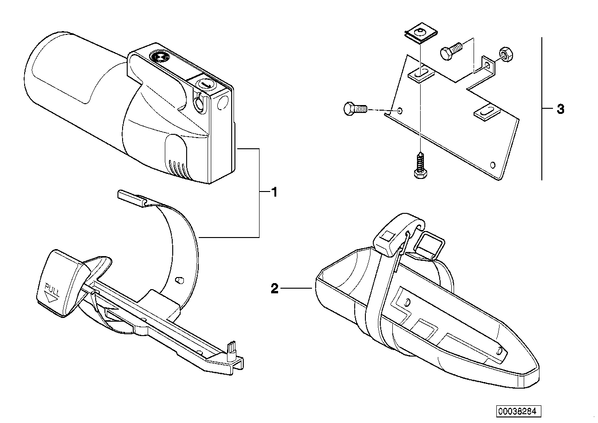 3

1

PULL

2

00036284