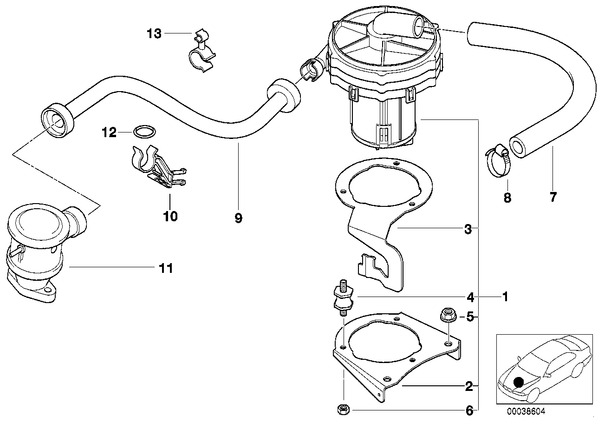 13
12
10
9
11
8
7
3
4
1
5
2
6
00038604