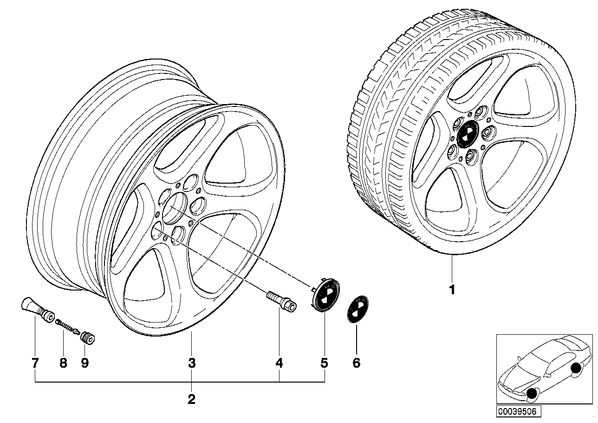 1

7 8 9 3 4 5 6

2

C0039506