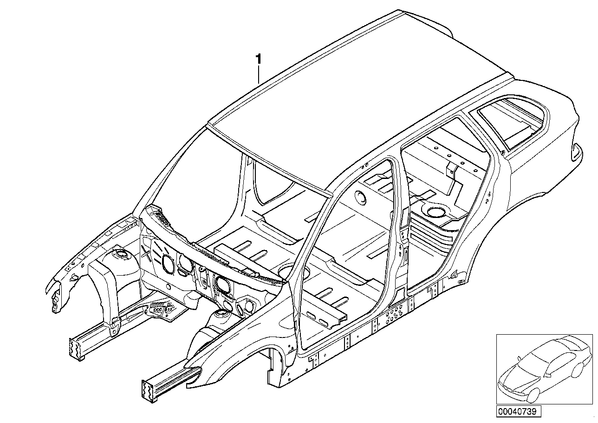 1

00040739