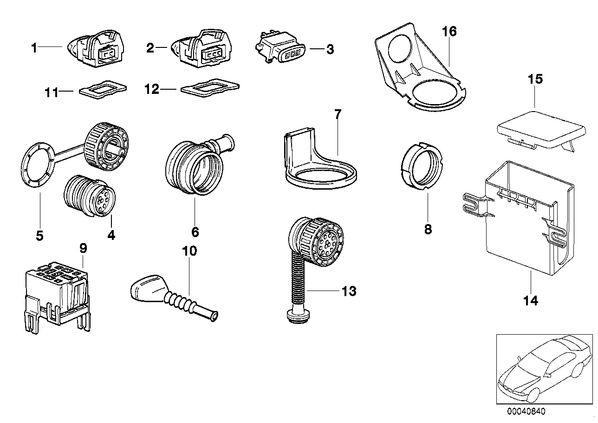 1
2
3
16
11
12
15
7
5
4
6
8
9
10
13
14
00040840