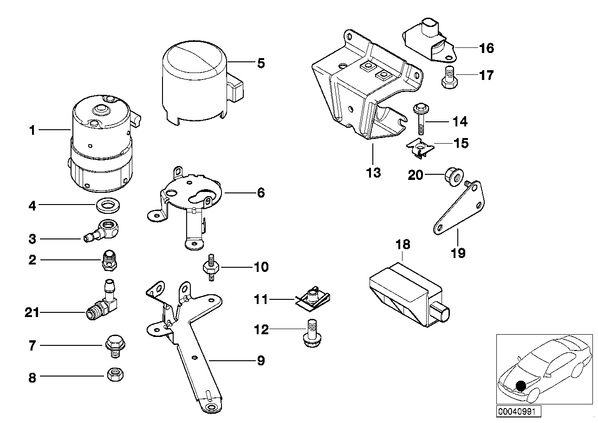 1
4
3
2
21
7
8
5
6
10
9
11
12
13
16
17
14
15
20
19
18
00040991