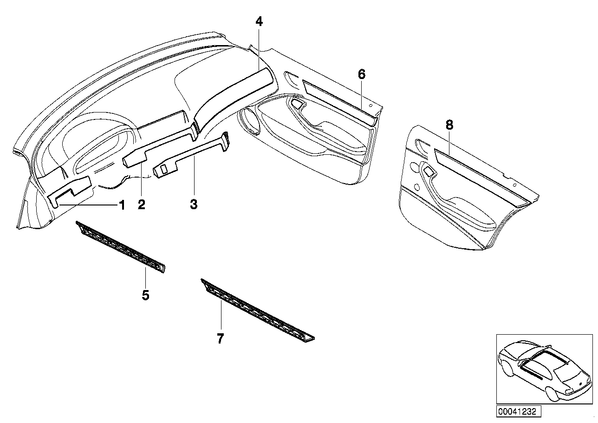 4
6
8
1
2
3
5
7
00041232