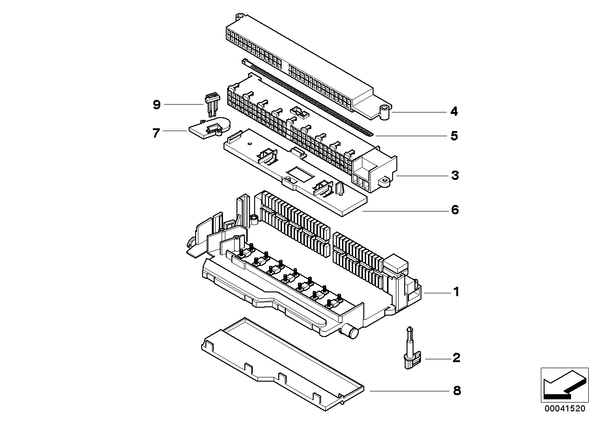 9
7
4
5
3
6
1
2
8
00041520