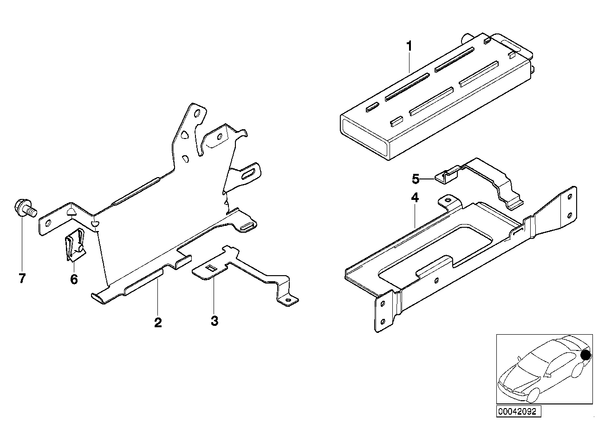 1
5
4
7
6
2
3
00042092