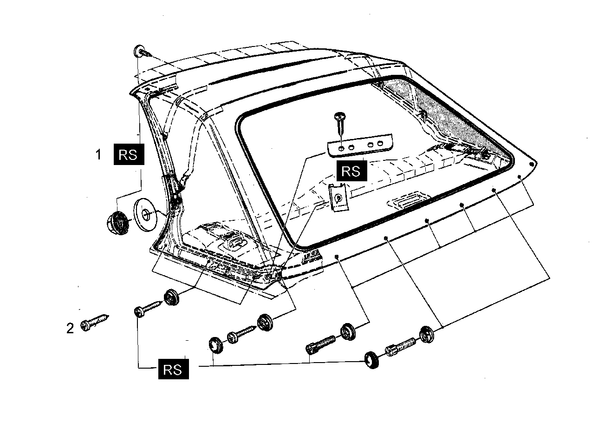 1 RS

RS

2

RS